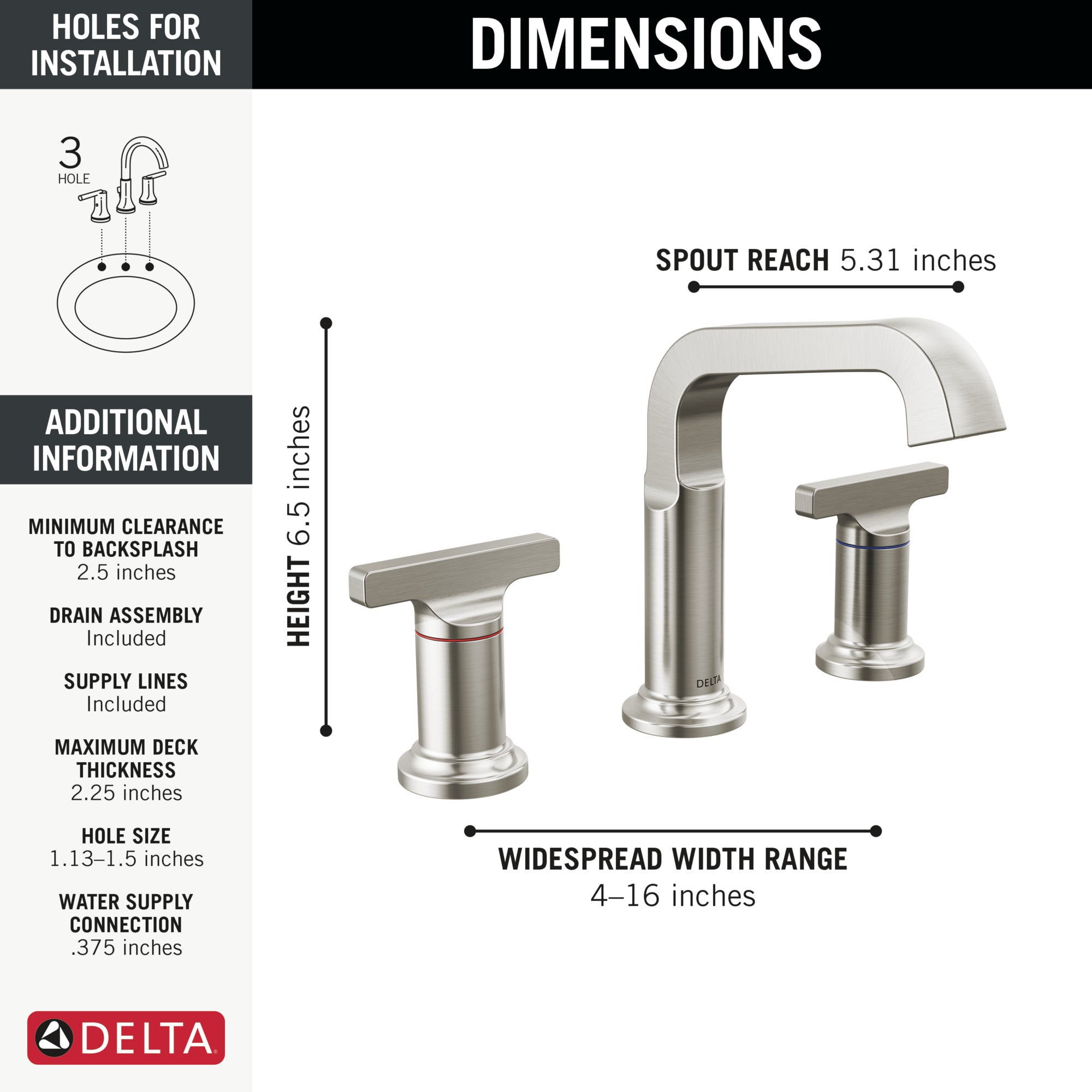 HOLES FOR INSTALLATION

3
HOLE

ADDITIONAL INFORMATION

MINIMUM CLEARANCE TO BACKSPLASH
2.5 inches

DRAIN ASSEMBLY
Included

SUPPLY LINES
Included

MAXIMUM DECK THICKNESS
2.25 inches

HOLE SIZE
1.13–1.5 inches

WATER SUPPLY CONNECTION
.375 inches

DELTA

DIMENSIONS

SPOUT REACH 5.31 inches

HEIGHT 6.5 inches

DELTA

WIDESPREAD WIDTH RANGE
4–16 inches