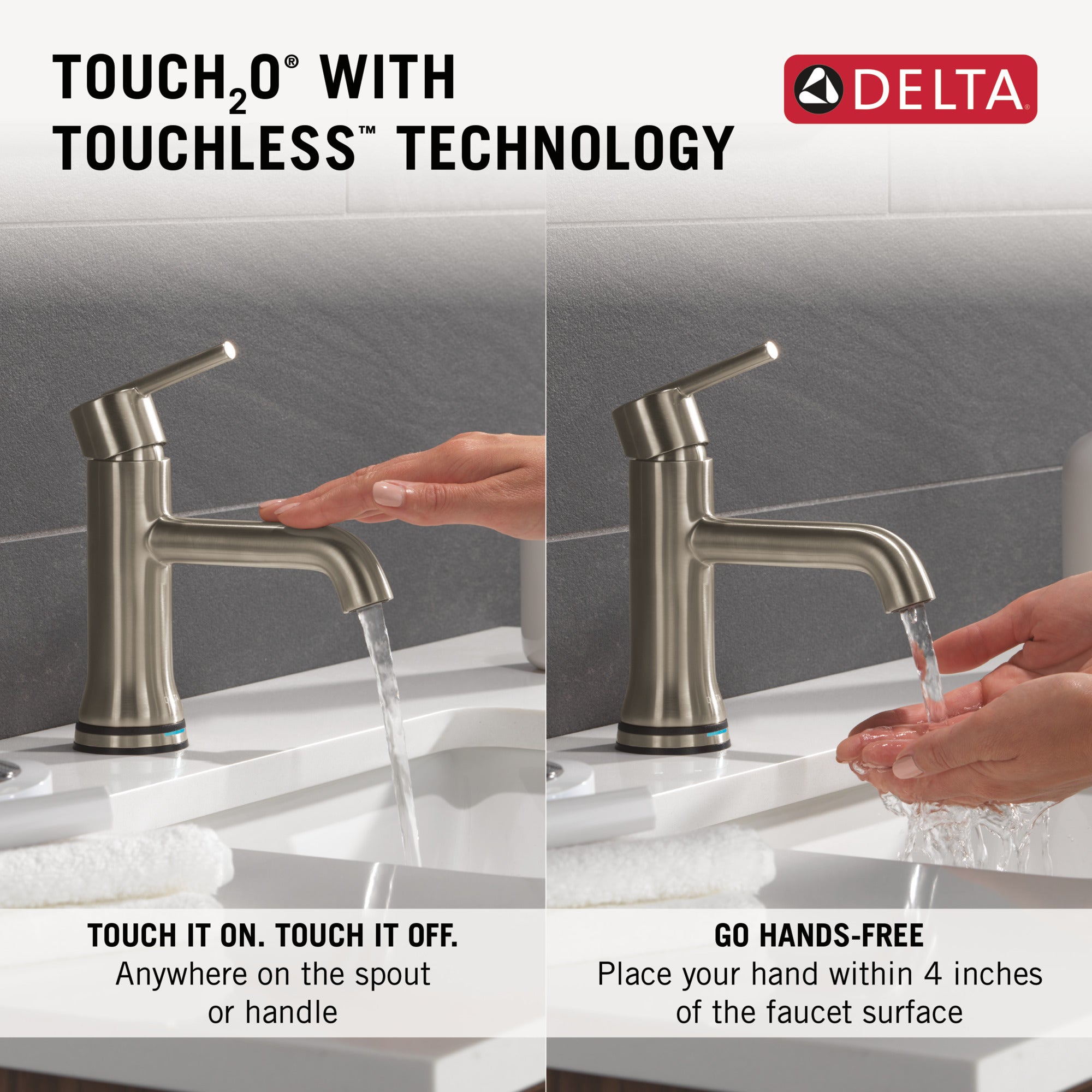 TOUCH$_2$O® WITH TOUCHLESS™ TECHNOLOGY

DELTA®

TOUCH IT ON. TOUCH IT OFF.
Anywhere on the spout or handle

GO HANDS-FREE
Place your hand within 4 inches of the faucet surface