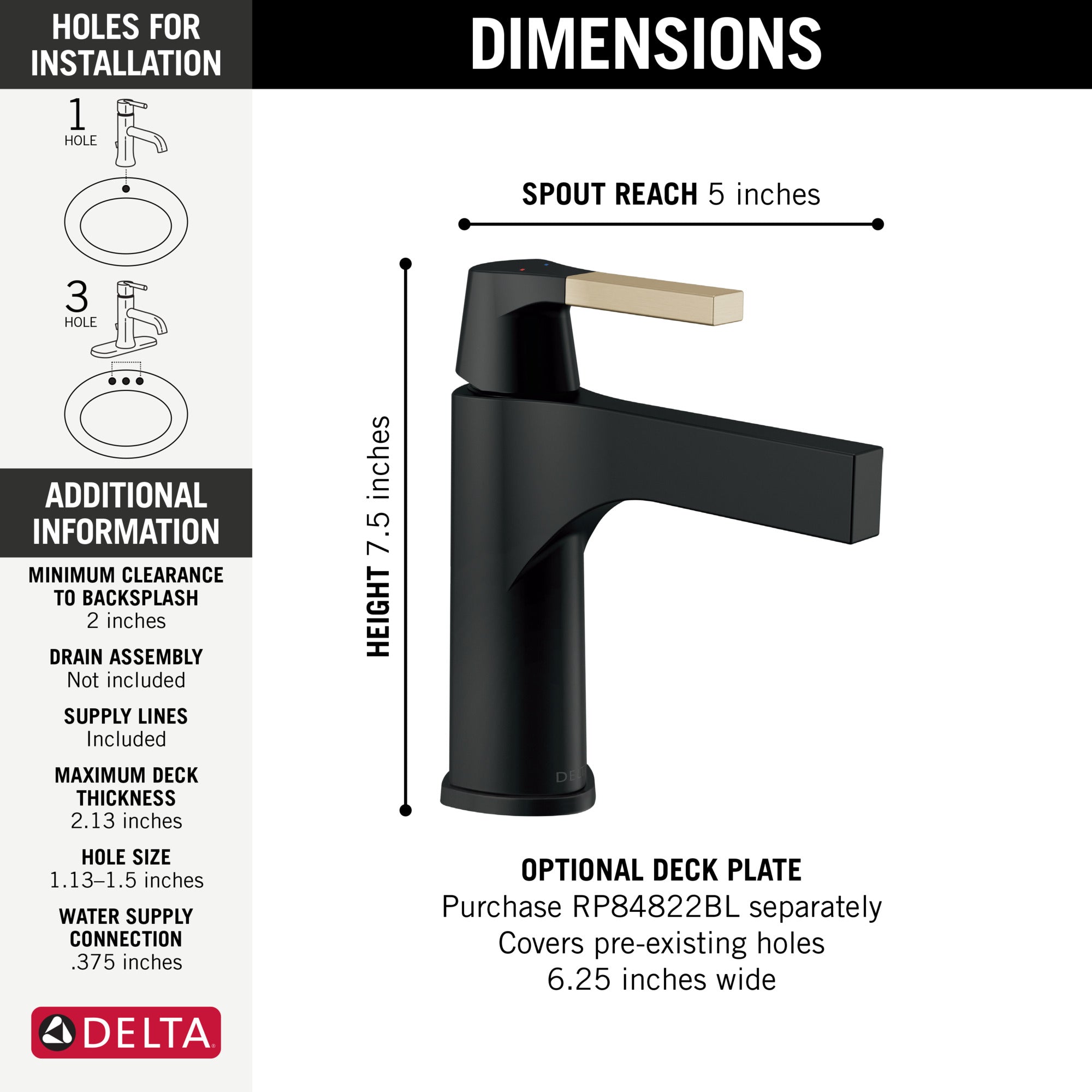 HOLES FOR INSTALLATION

1 HOLE

3 HOLE

ADDITIONAL INFORMATION

MINIMUM CLEARANCE TO BACKSPLASH
2 inches

DRAIN ASSEMBLY
Not included

SUPPLY LINES
Included

MAXIMUM DECK THICKNESS
2.13 inches

HOLE SIZE
1.13–1.5 inches

WATER SUPPLY CONNECTION
.375 inches

DELTA

DIMENSIONS

SPOUT REACH 5 inches

HEIGHT 7.5 inches

DELTA

OPTIONAL DECK PLATE
Purchase RP84822BL separately
Covers pre-existing holes
6.25 inches wide