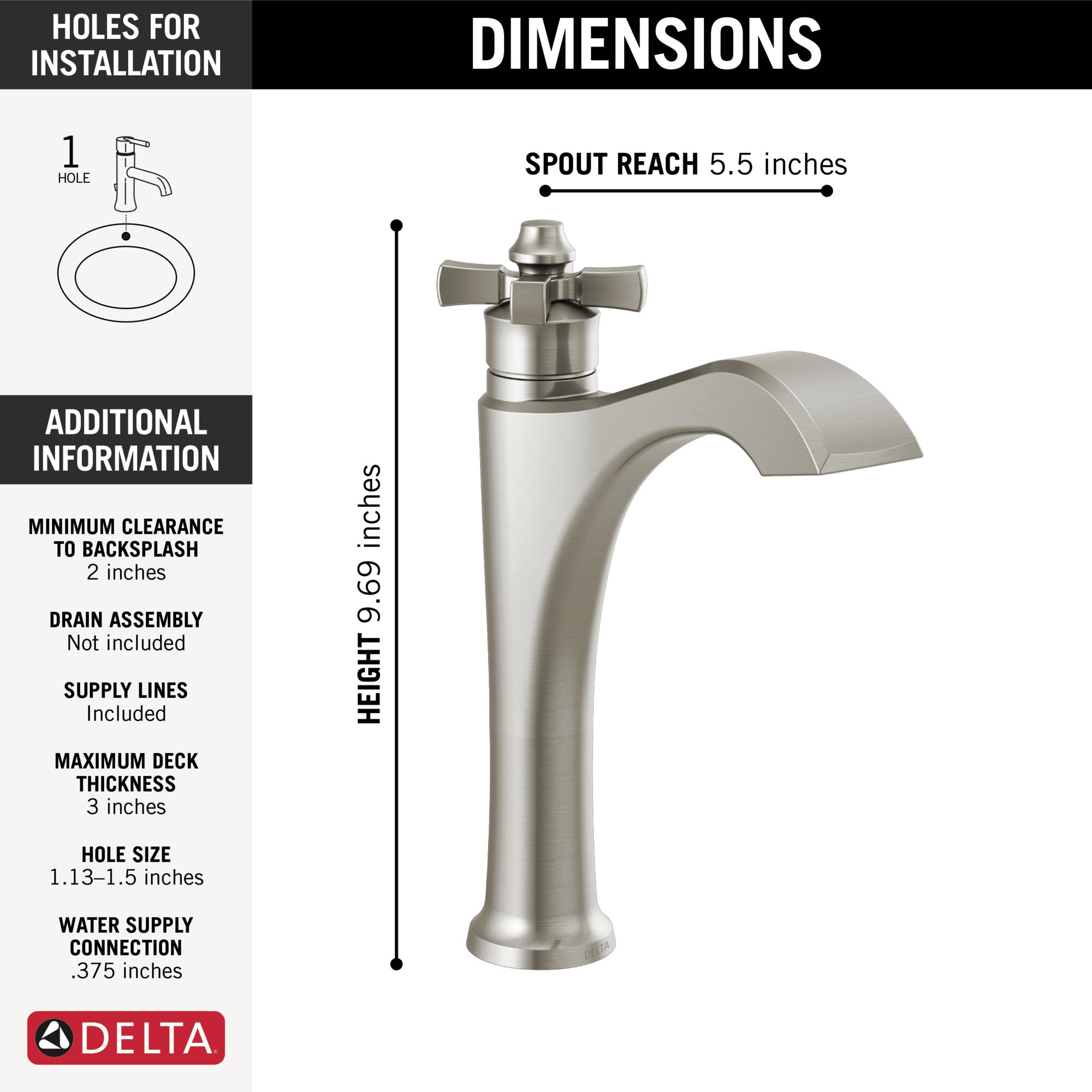 HOLES FOR INSTALLATION

1
HOLE

ADDITIONAL INFORMATION

MINIMUM CLEARANCE TO BACKSPLASH
2 inches

DRAIN ASSEMBLY
Not included

SUPPLY LINES
Included

MAXIMUM DECK THICKNESS
3 inches

HOLE SIZE
1.13–1.5 inches

WATER SUPPLY CONNECTION
.375 inches

DELTA

DIMENSIONS

SPOUT REACH 5.5 inches

HEIGHT 9.69 inches

DELTA