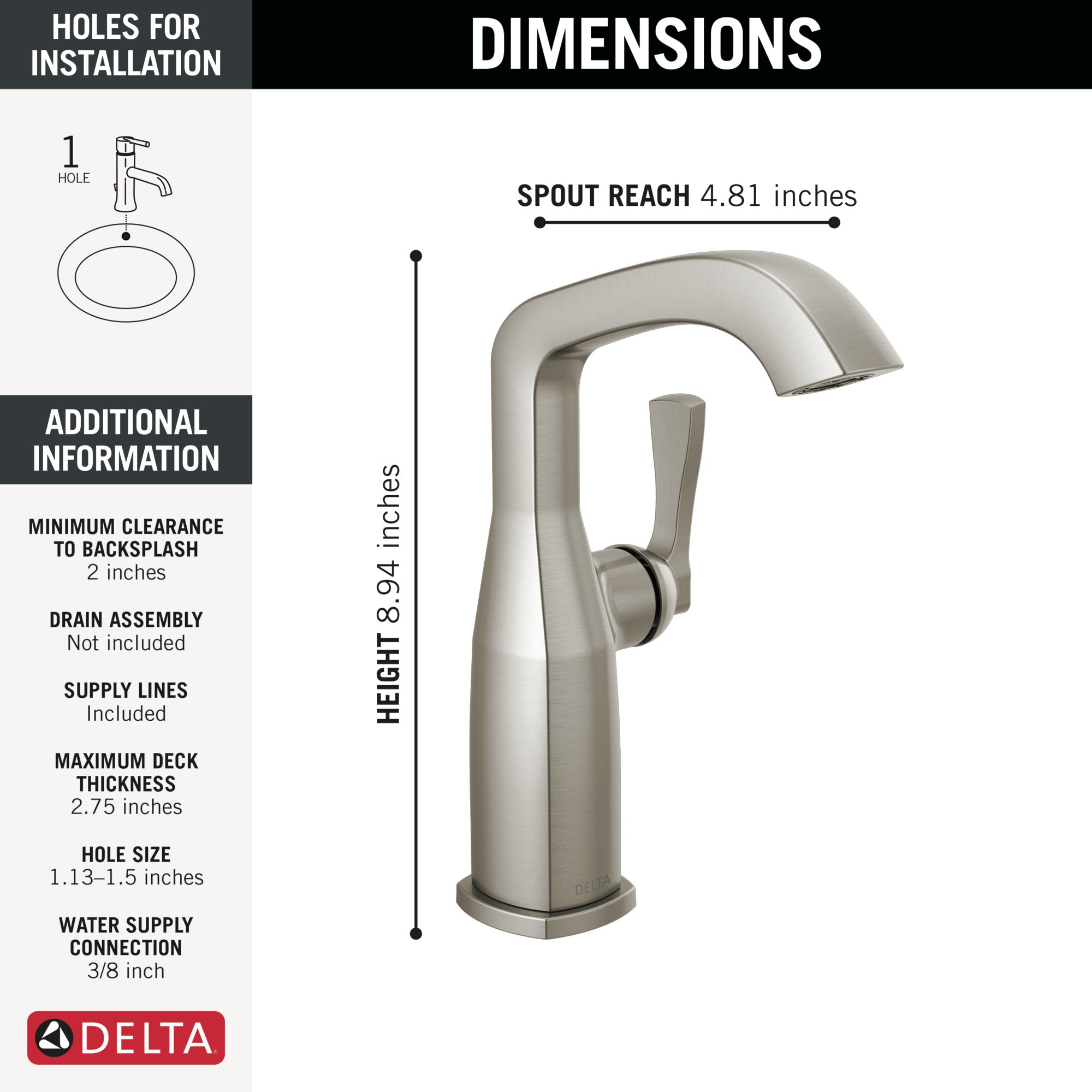 HOLES FOR INSTALLATION

1
HOLE

ADDITIONAL INFORMATION

MINIMUM CLEARANCE TO BACKSPLASH
2 inches

DRAIN ASSEMBLY
Not included

SUPPLY LINES
Included

MAXIMUM DECK THICKNESS
2.75 inches

HOLE SIZE
1.13–1.5 inches

WATER SUPPLY CONNECTION
3/8 inch

DELTA

DIMENSIONS

SPOUT REACH 4.81 inches

HEIGHT 8.94 inches

DELTA