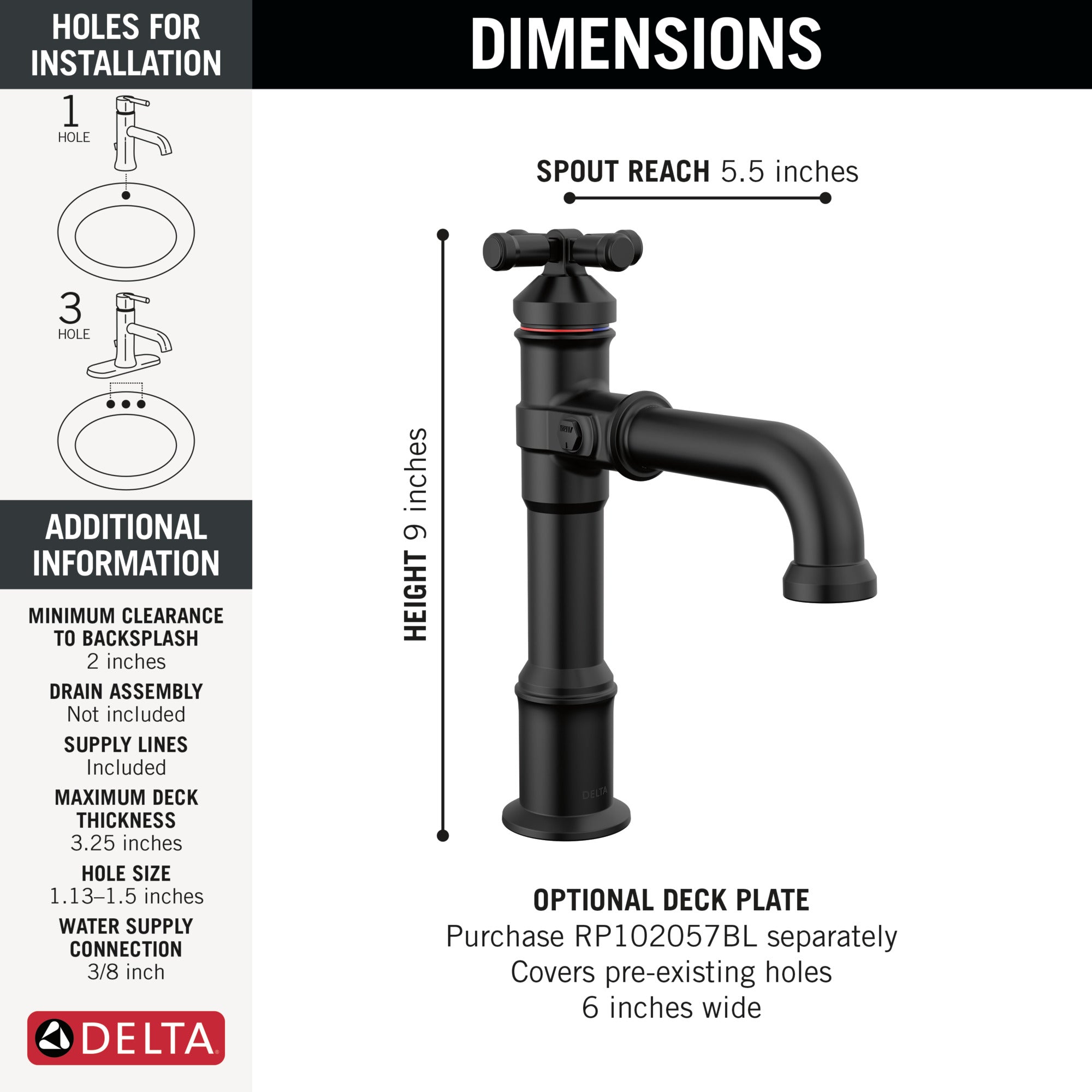 HOLES FOR INSTALLATION

1 HOLE

3 HOLE

ADDITIONAL INFORMATION

MINIMUM CLEARANCE TO BACKSPLASH
2 inches

DRAIN ASSEMBLY
Not included

SUPPLY LINES
Included

MAXIMUM DECK THICKNESS
3.25 inches

HOLE SIZE
1.13–1.5 inches

WATER SUPPLY CONNECTION
3/8 inch

DELTA

DIMENSIONS

SPOUT REACH 5.5 inches

HEIGHT 9 inches

DELTA

OPTIONAL DECK PLATE
Purchase RP102057BL separately
Covers pre-existing holes
6 inches wide