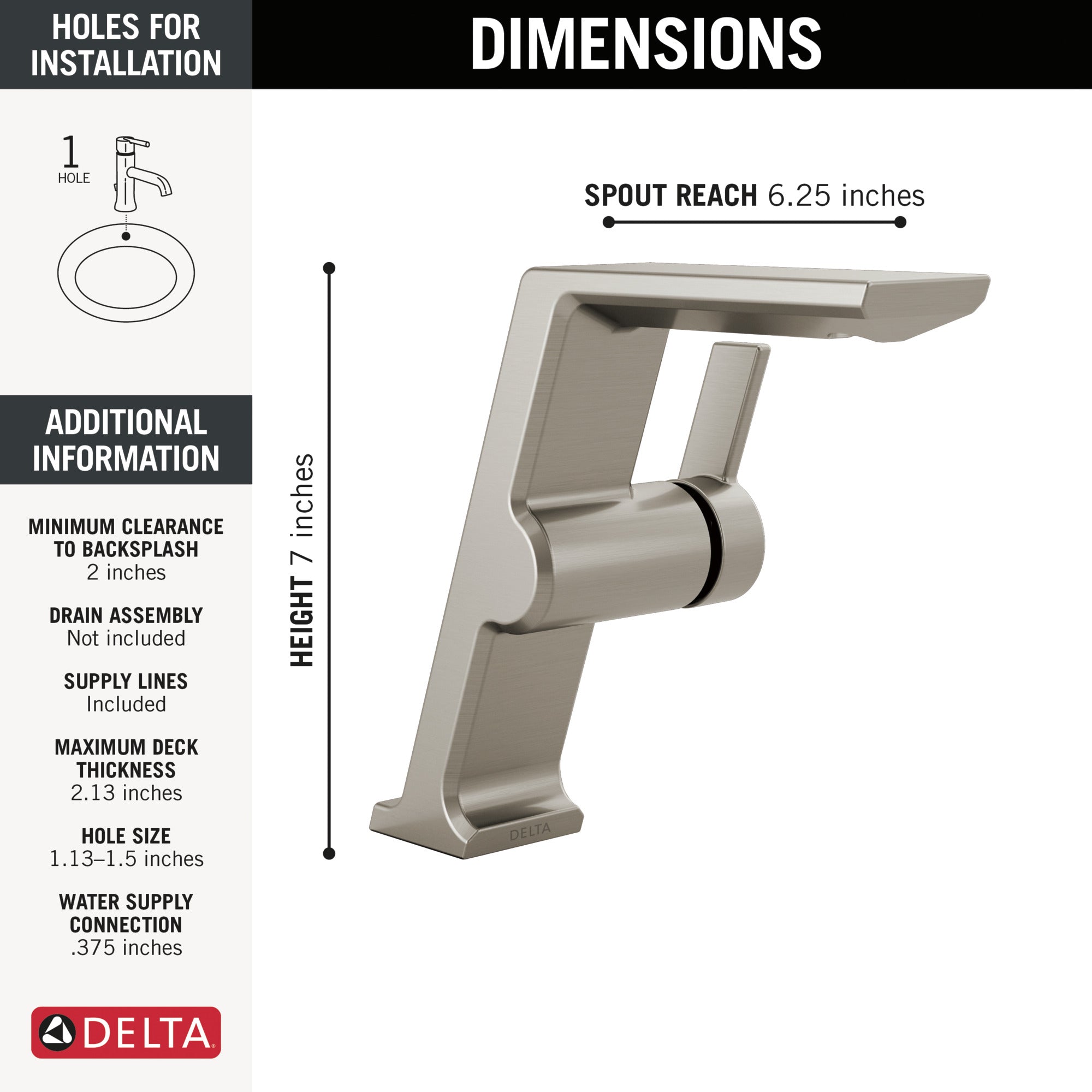 HOLES FOR INSTALLATION

1
HOLE

ADDITIONAL INFORMATION

MINIMUM CLEARANCE TO BACKSPLASH
2 inches

DRAIN ASSEMBLY
Not included

SUPPLY LINES
Included

MAXIMUM DECK THICKNESS
2.13 inches

HOLE SIZE
1.13–1.5 inches

WATER SUPPLY CONNECTION
.375 inches

DELTA

DIMENSIONS

SPOUT REACH 6.25 inches

HEIGHT 7 inches

DELTA