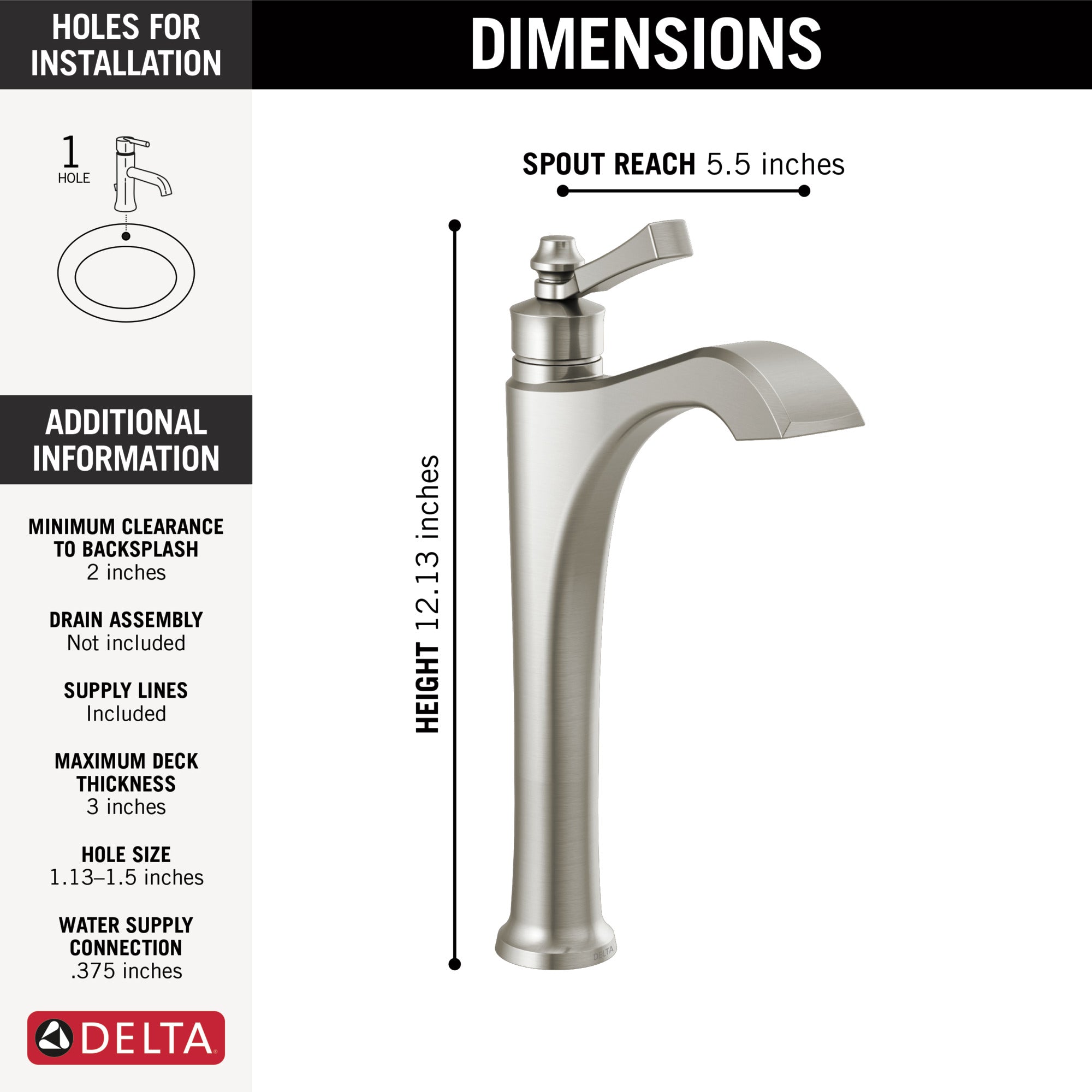 HOLES FOR INSTALLATION

1
HOLE

ADDITIONAL INFORMATION

MINIMUM CLEARANCE TO BACKSPLASH
2 inches

DRAIN ASSEMBLY
Not included

SUPPLY LINES
Included

MAXIMUM DECK THICKNESS
3 inches

HOLE SIZE
1.13–1.5 inches

WATER SUPPLY CONNECTION
.375 inches

DELTA

DIMENSIONS

SPOUT REACH 5.5 inches

HEIGHT 12.13 inches

DELTA