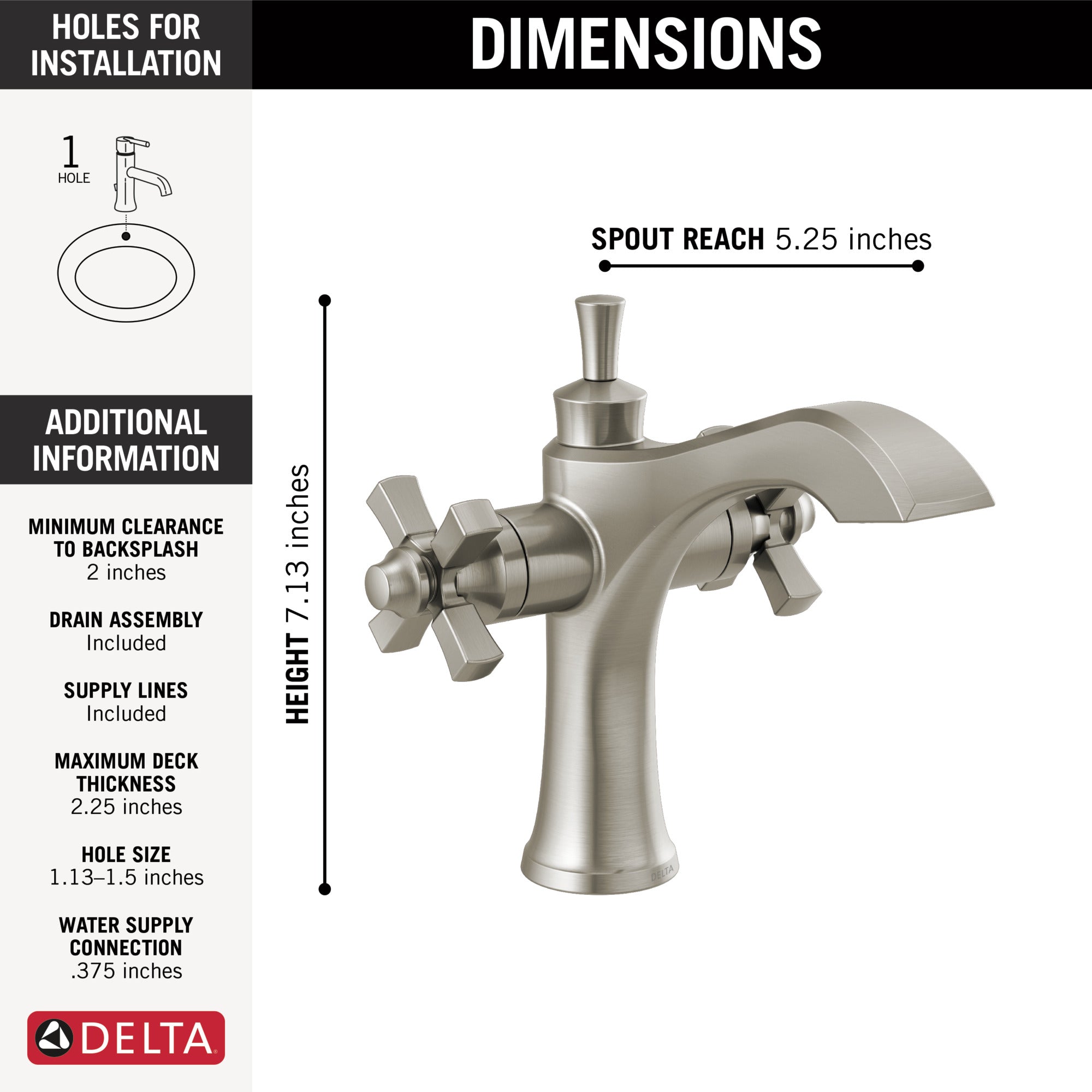 HOLES FOR INSTALLATION

1
HOLE

ADDITIONAL INFORMATION

MINIMUM CLEARANCE TO BACKSPLASH
2 inches

DRAIN ASSEMBLY
Included

SUPPLY LINES
Included

MAXIMUM DECK THICKNESS
2.25 inches

HOLE SIZE
1.13–1.5 inches

WATER SUPPLY CONNECTION
.375 inches

DELTA

DIMENSIONS

SPOUT REACH 5.25 inches

HEIGHT 7.13 inches

DELTA