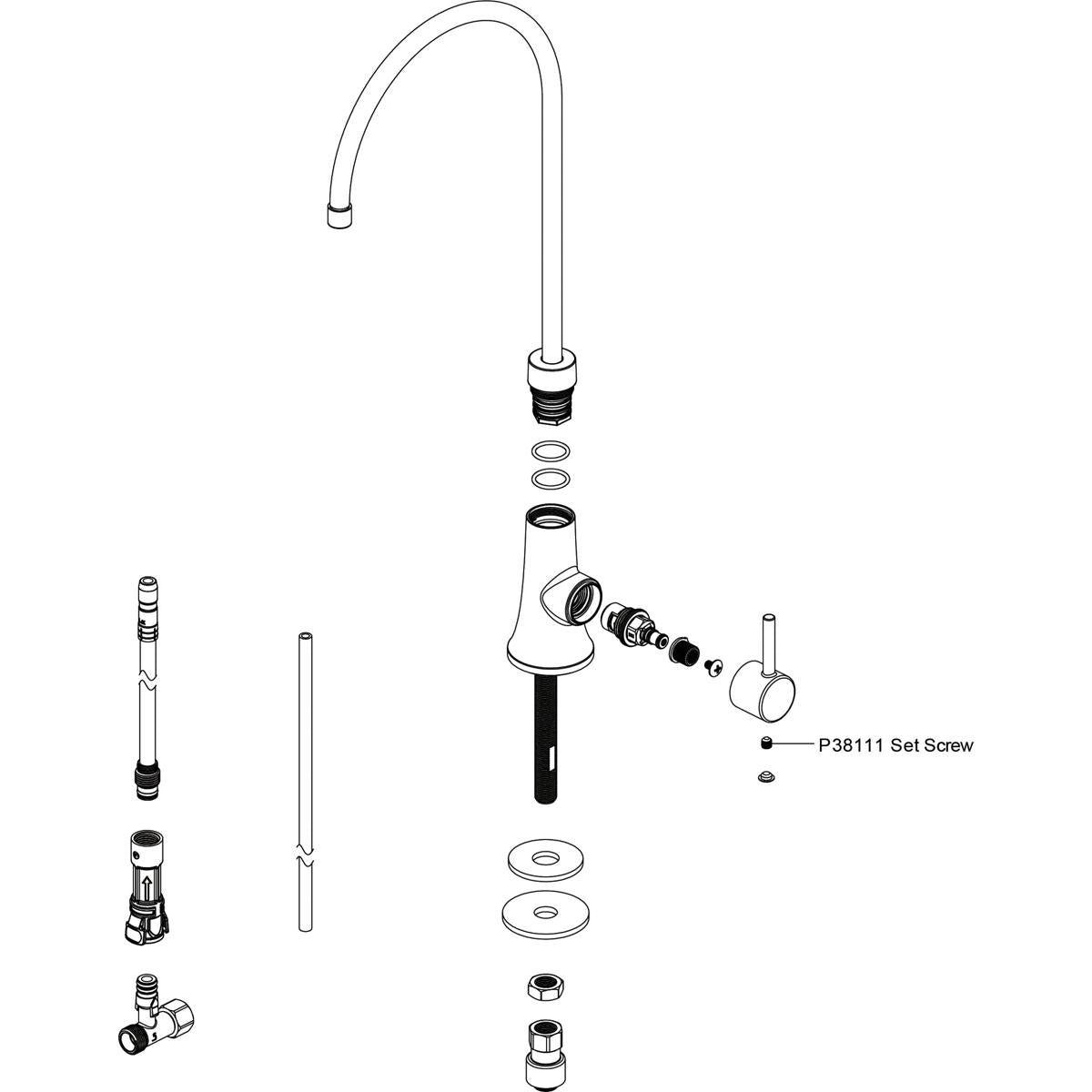 P38111 Set Screw