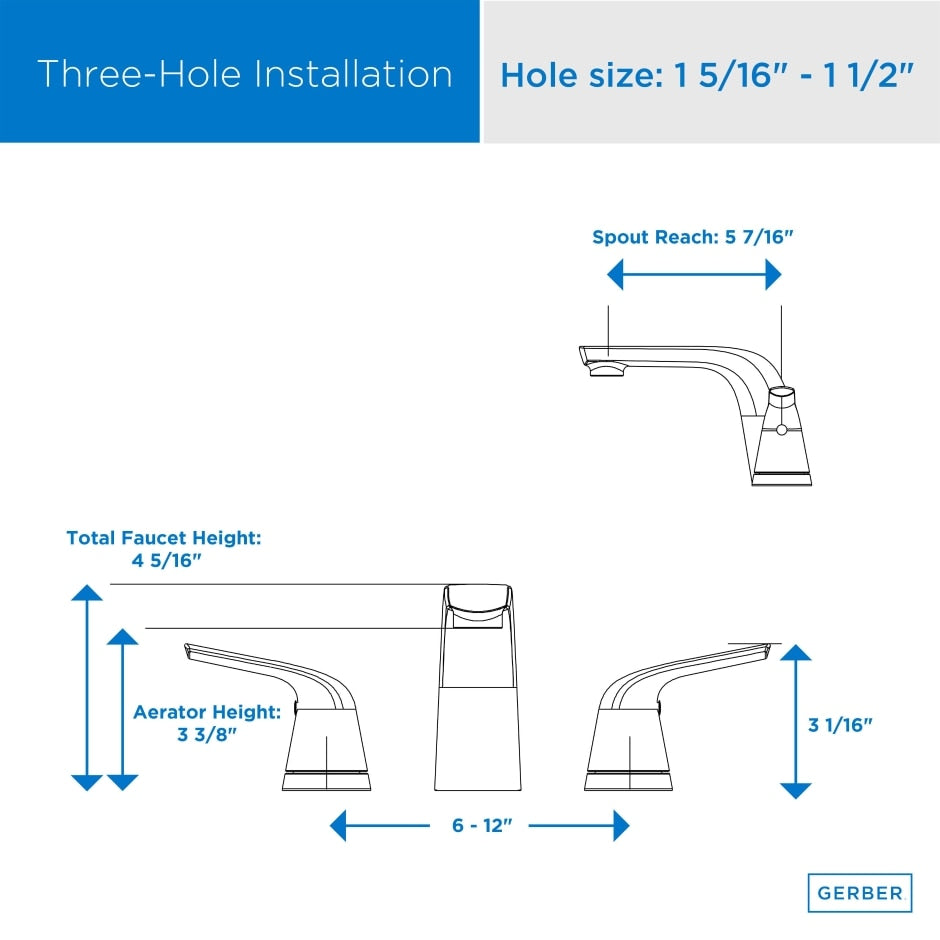 Three-Hole Installation

Hole size: 1 5/16" - 1 1/2"

Spout Reach: 5 7/16"

Total Faucet Height: 4 5/16"

Aerator Height: 3 3/8"

3 1/16"

6 - 12"

GERBER