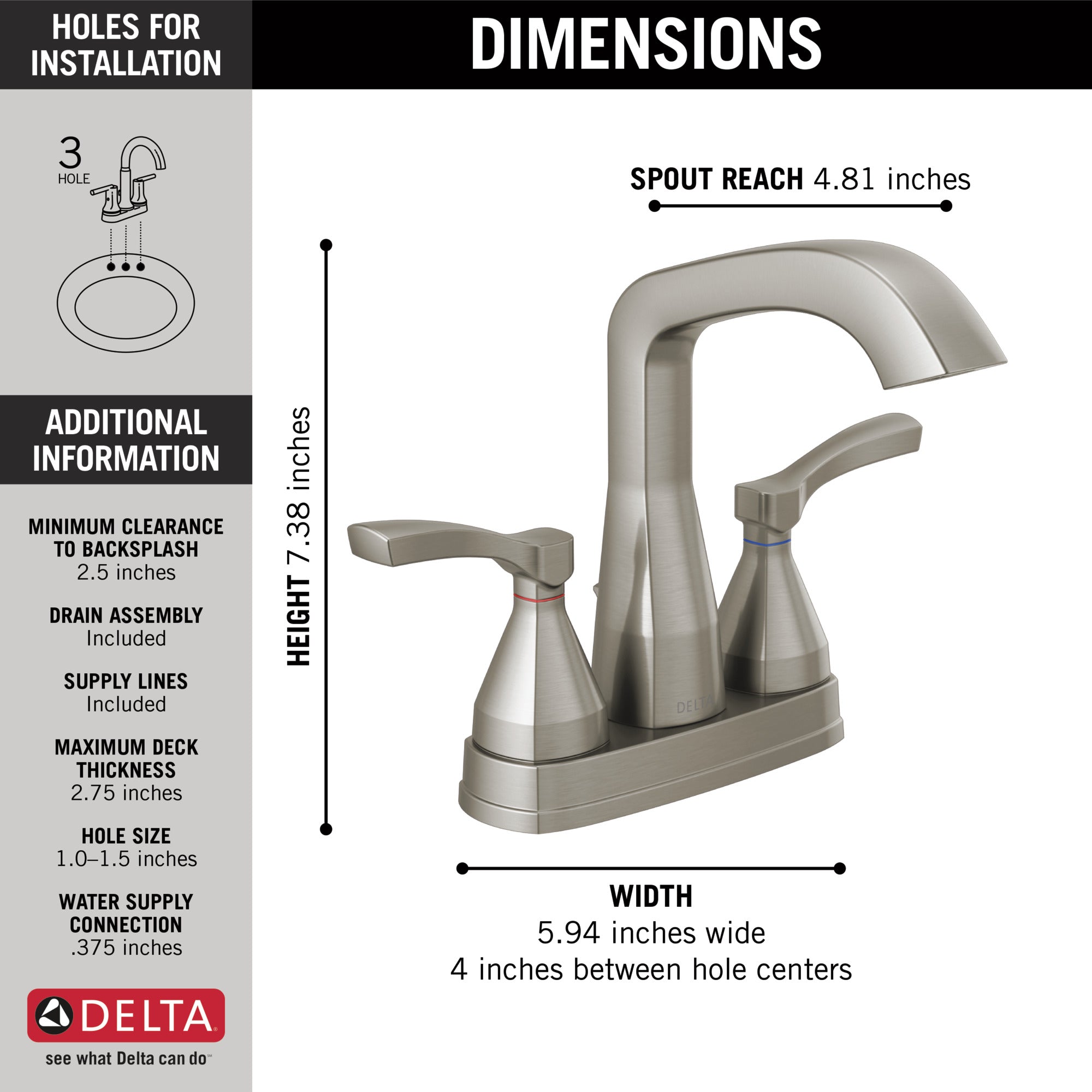 HOLES FOR INSTALLATION

3
HOLE

ADDITIONAL INFORMATION

MINIMUM CLEARANCE TO BACKSPLASH
2.5 inches

DRAIN ASSEMBLY
Included

SUPPLY LINES
Included

MAXIMUM DECK THICKNESS
2.75 inches

HOLE SIZE
1.0–1.5 inches

WATER SUPPLY CONNECTION
.375 inches

DELTA
see what Delta can do℠

DIMENSIONS

SPOUT REACH 4.81 inches

HEIGHT 7.38 inches

DELTA

WIDTH
5.94 inches wide
4 inches between hole centers