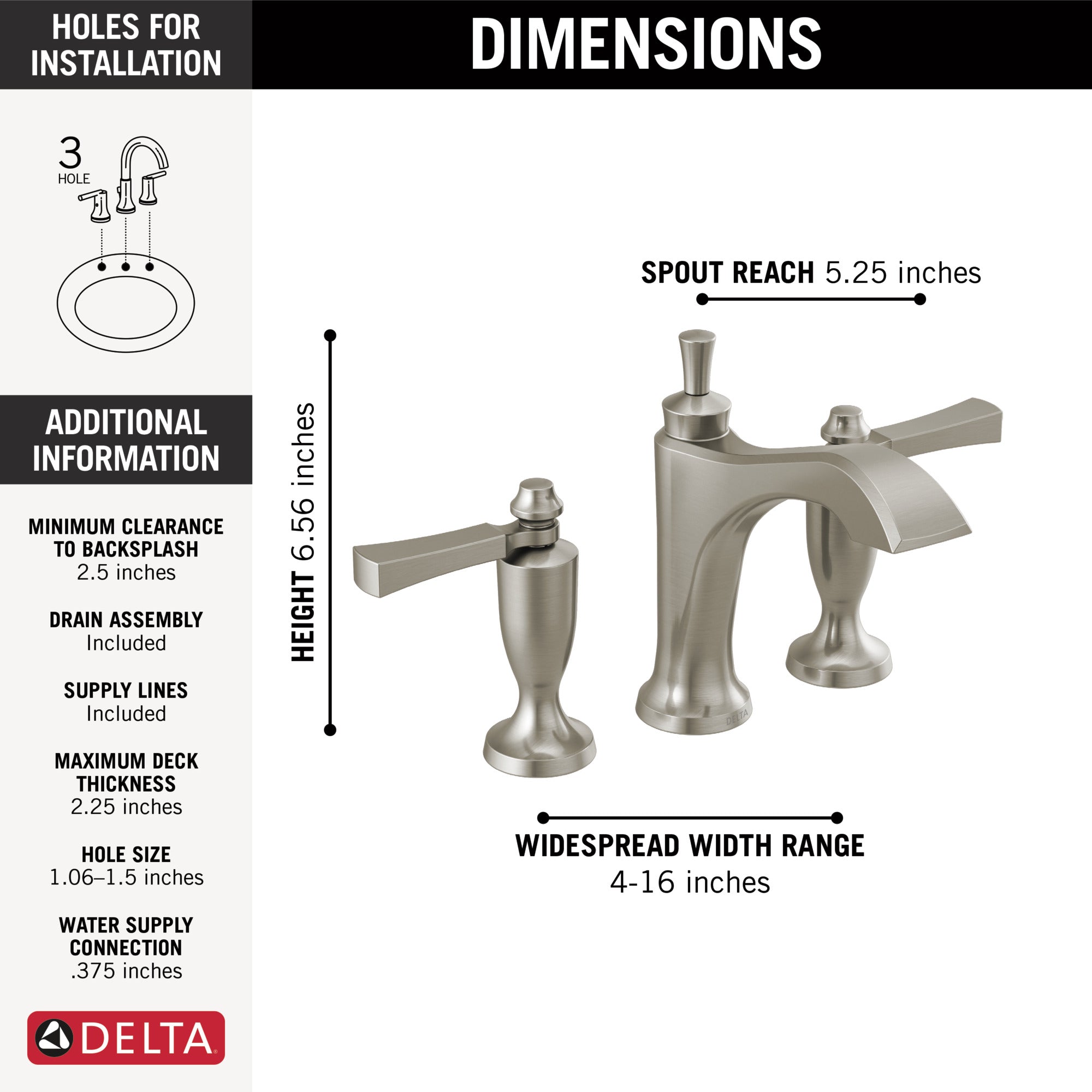 HOLES FOR INSTALLATION

3
HOLE

ADDITIONAL INFORMATION

MINIMUM CLEARANCE TO BACKSPLASH
2.5 inches

DRAIN ASSEMBLY
Included

SUPPLY LINES
Included

MAXIMUM DECK THICKNESS
2.25 inches

HOLE SIZE
1.06–1.5 inches

WATER SUPPLY CONNECTION
.375 inches

DELTA

DIMENSIONS

SPOUT REACH 5.25 inches

HEIGHT 6.56 inches

DELTA

WIDESPREAD WIDTH RANGE
4-16 inches