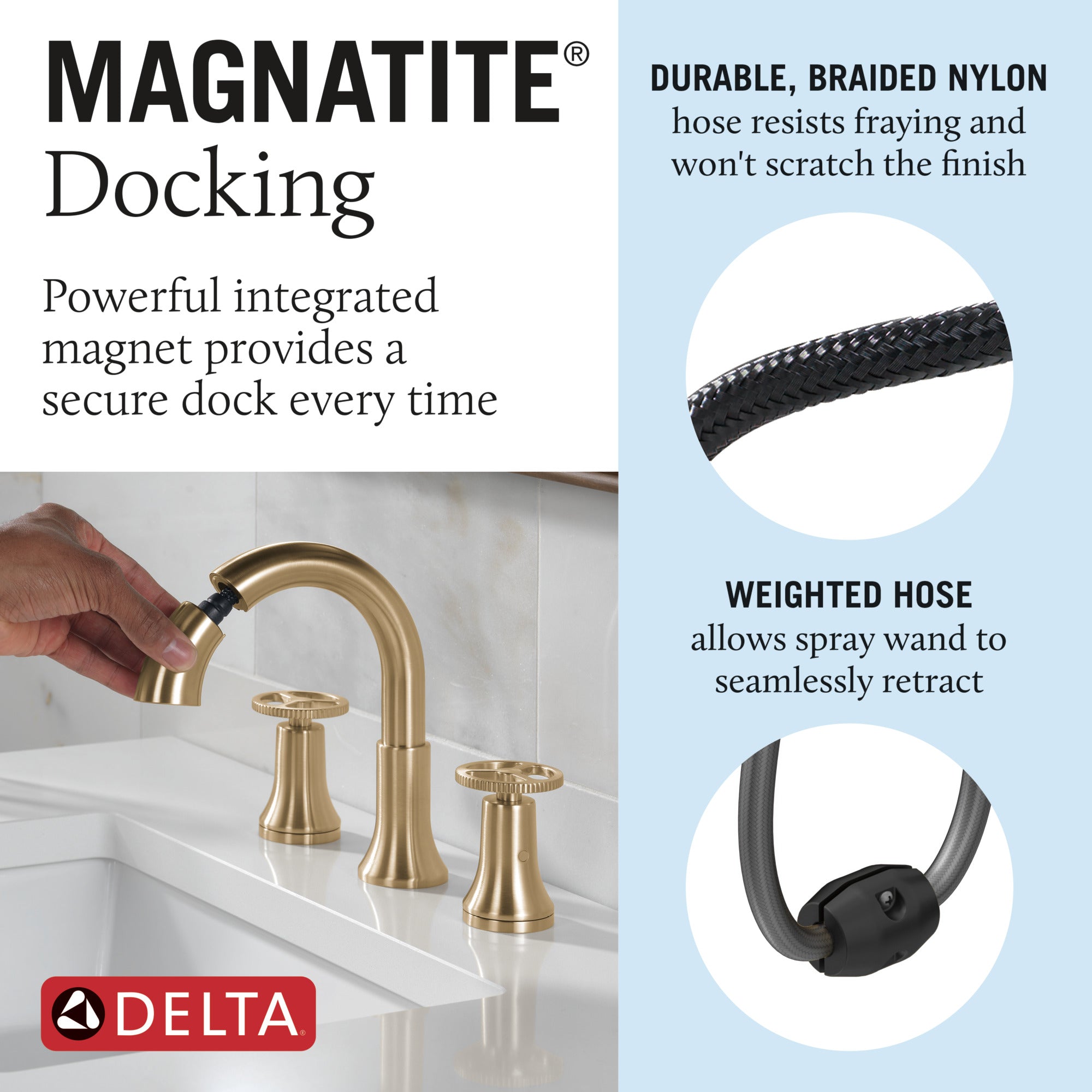 MAGNATITE®
Docking

Powerful integrated magnet provides a secure dock every time

DELTA®

DURABLE, BRAIDED NYLON
hose resists fraying and won't scratch the finish

WEIGHTED HOSE
allows spray wand to seamlessly retract