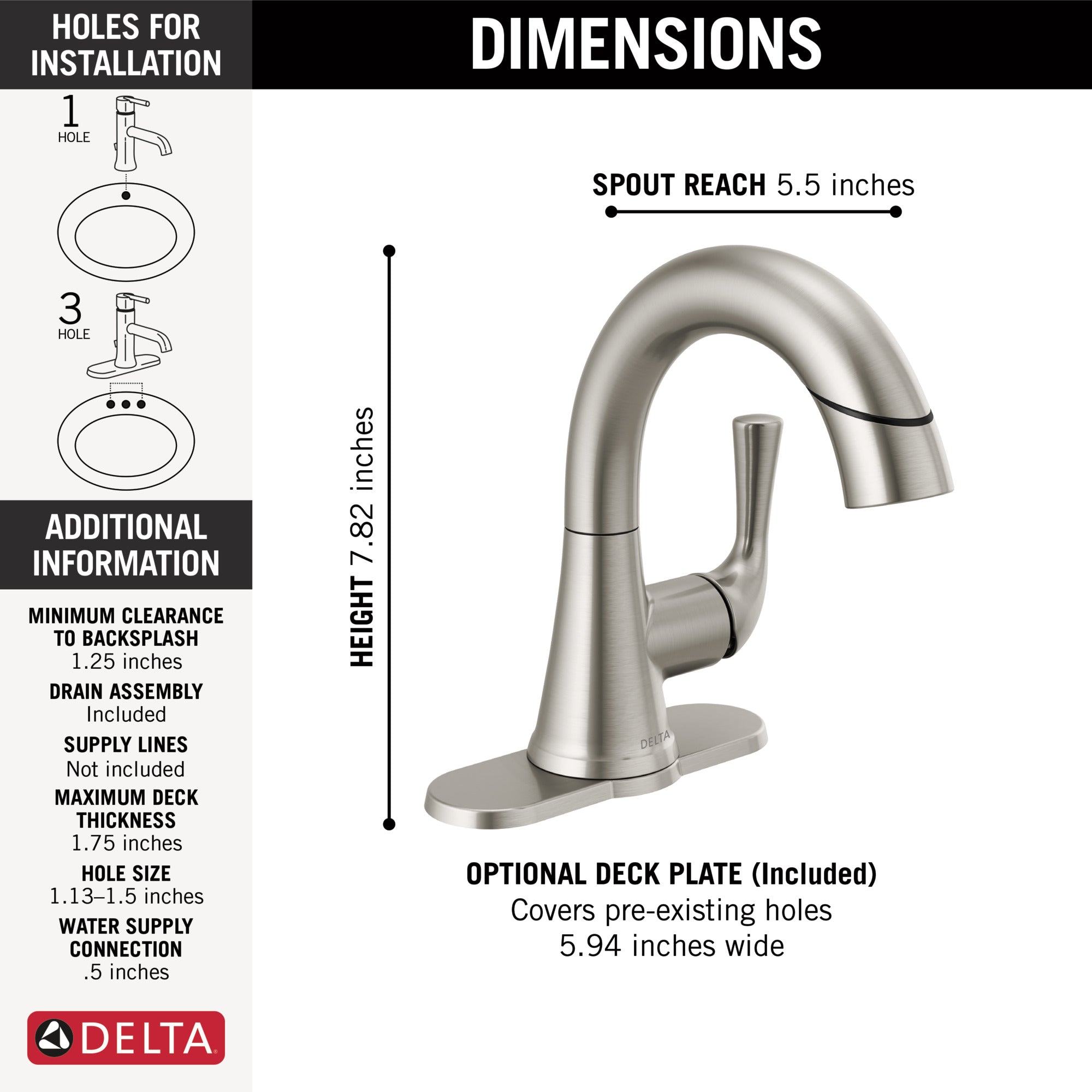 HOLES FOR INSTALLATION

1 HOLE

3 HOLE

ADDITIONAL INFORMATION

MINIMUM CLEARANCE TO BACKSPLASH
1.25 inches

DRAIN ASSEMBLY
Included

SUPPLY LINES
Not included

MAXIMUM DECK THICKNESS
1.75 inches

HOLE SIZE
1.13–1.5 inches

WATER SUPPLY CONNECTION
.5 inches

DELTA

DIMENSIONS

SPOUT REACH 5.5 inches

HEIGHT 7.82 inches

DELTA

OPTIONAL DECK PLATE (Included)
Covers pre-existing holes
5.94 inches wide