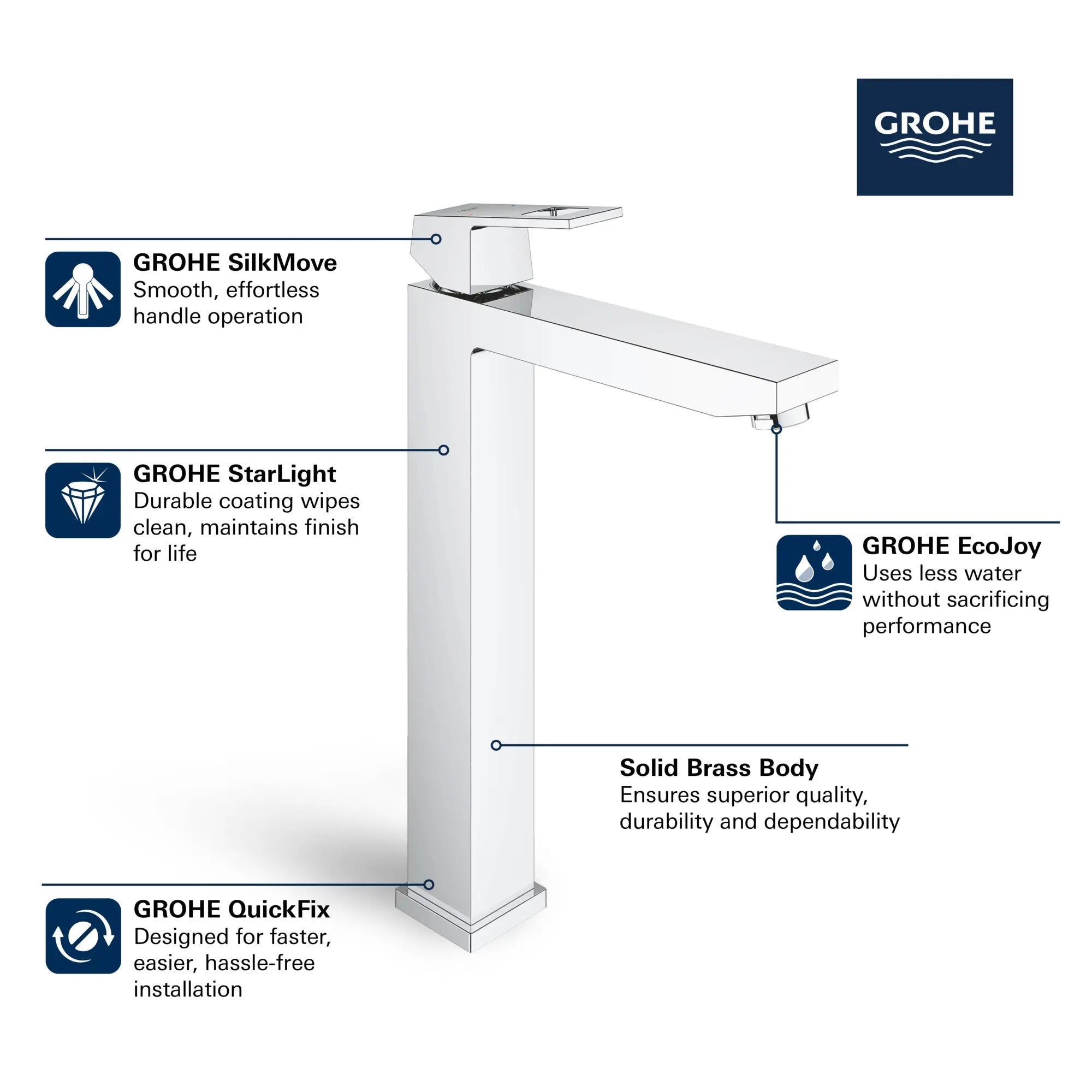 GROHE

GROHE SilkMove
Smooth, effortless handle operation

GROHE StarLight
Durable coating wipes clean, maintains finish for life

GROHE EcoJoy
Uses less water without sacrificing performance

Solid Brass Body
Ensures superior quality, durability and dependability

GROHE QuickFix
Designed for faster, easier, hassle-free installation