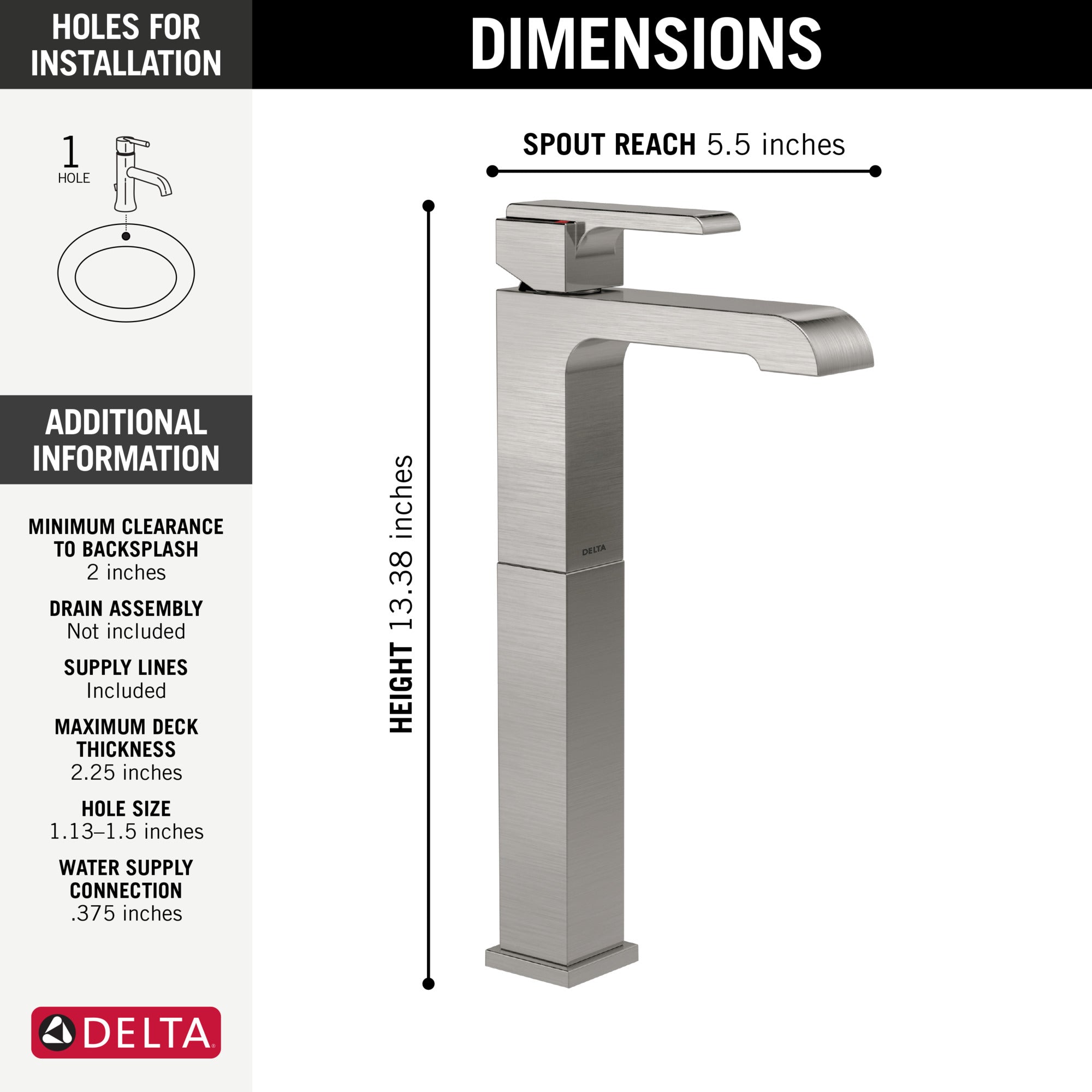 HOLES FOR INSTALLATION

1
HOLE

ADDITIONAL INFORMATION

MINIMUM CLEARANCE TO BACKSPLASH
2 inches

DRAIN ASSEMBLY
Not included

SUPPLY LINES
Included

MAXIMUM DECK THICKNESS
2.25 inches

HOLE SIZE
1.13–1.5 inches

WATER SUPPLY CONNECTION
.375 inches

DELTA

DIMENSIONS

SPOUT REACH 5.5 inches

HEIGHT 13.38 inches

DELTA