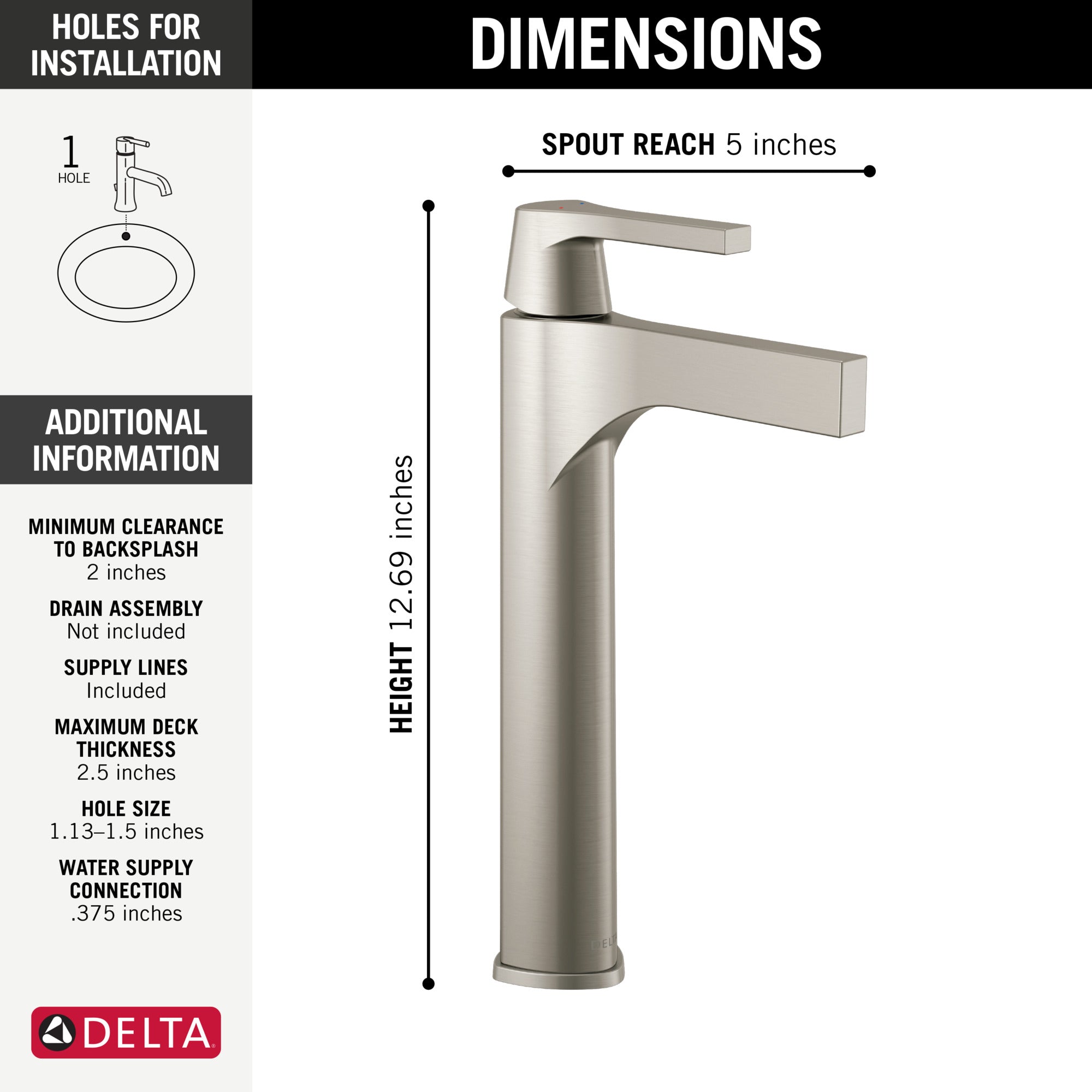 HOLES FOR INSTALLATION

1 HOLE

ADDITIONAL INFORMATION

MINIMUM CLEARANCE TO BACKSPLASH
2 inches

DRAIN ASSEMBLY
Not included

SUPPLY LINES
Included

MAXIMUM DECK THICKNESS
2.5 inches

HOLE SIZE
1.13–1.5 inches

WATER SUPPLY CONNECTION
.375 inches

DELTA

DIMENSIONS

SPOUT REACH 5 inches

HEIGHT 12.69 inches

DELTA